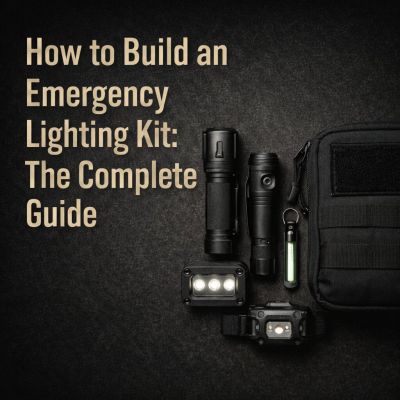 How to Build an Emergency Lighting Kit: The Complete Guide